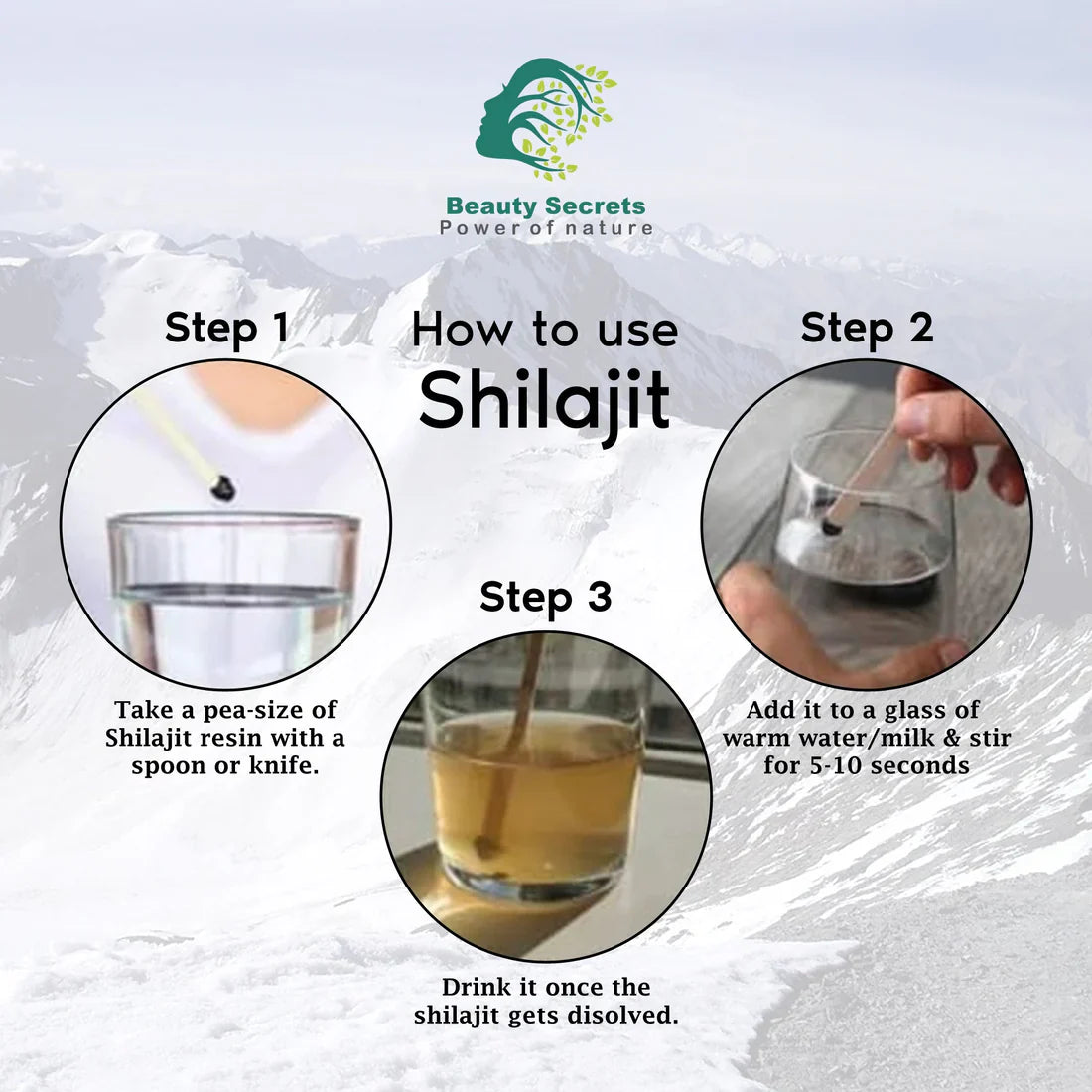 Beauty Secrets
Power of nature

How to use
Shilajit

Step 1

Take a pea-size of Shilajit resin with a spoon or knife.

Step 2

Add it to a glass of warm water/milk & stir for 5-10 seconds

Step 3

Drink it once the shilajit gets disolved.